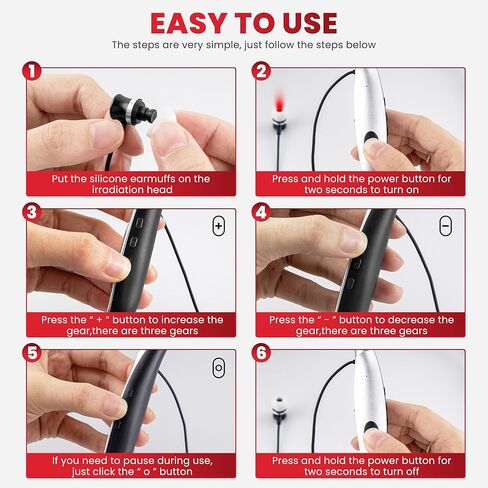 EASY TO USE

The steps are very simple, just follow the steps below

1

Put the silicone earmuffs on the irradiation head

2

Press and hold the power button for two seconds to turn on

3

+

Press the " + " button to increase the gear,there are three gears

4

−

Press the " - " button to decrease the gear,there are three gears

5

o

If you need to pause during use, just click the " o " button

6

Press and hold the power button for two seconds to turn off