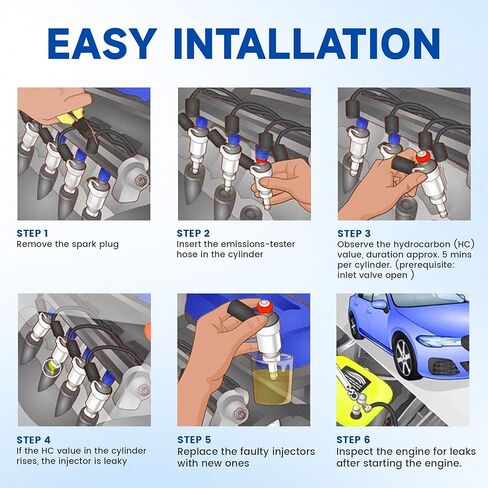 EASY INTALLATION

STEP 1
Remove the spark plug

STEP 2
Insert the emissions-tester hose in the cylinder

STEP 3
Observe the hydrocarbon (HC) value, duration approx. 5 mins per cylinder. (prerequisite: inlet valve open )

STEP 4
If the HC value in the cylinder rises, the injector is leaky

STEP 5
Replace the faulty injectors with new ones

STEP 6
Inspect the engine for leaks after starting the engine.