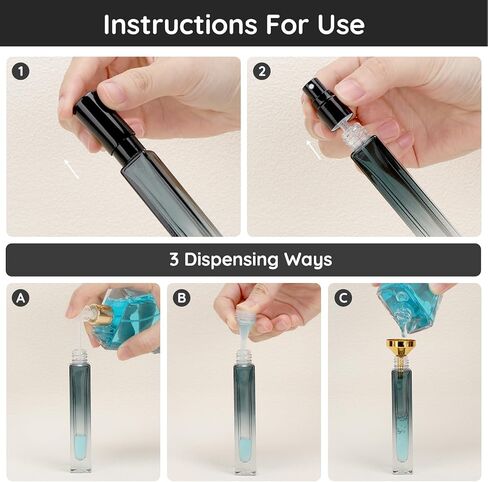 Instructions For Use

1

2

3 Dispensing Ways

A

B

C