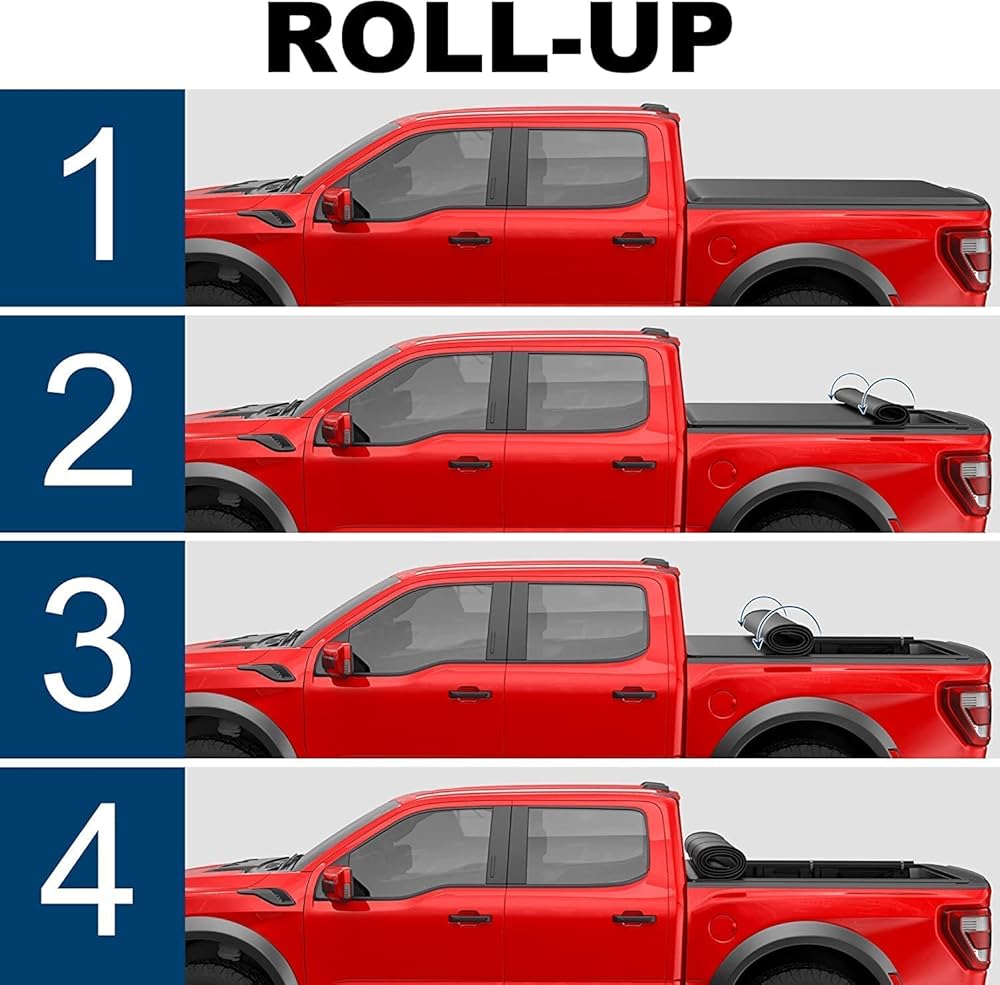 ROLL-UP

1

2

3

4