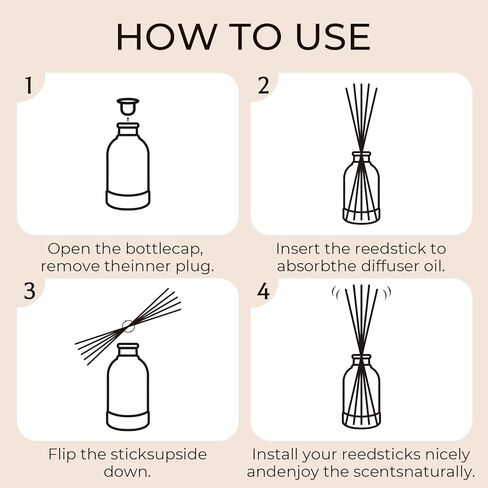 HOW TO USE

1

Open the bottlecap, remove theinner plug.

2

Insert the reedstick to absorbthe diffuser oil.

3

Flip the sticksupside down.

4

Install your reedsticks nicely andenjoy the scentsnaturally.