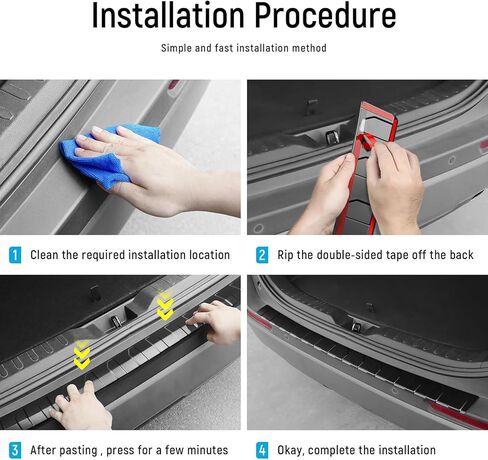 Installation Procedure

Simple and fast installation method

1 Clean the required installation location

2 Rip the double-sided tape off the back

3 After pasting , press for a few minutes

4 Okay, complete the installation