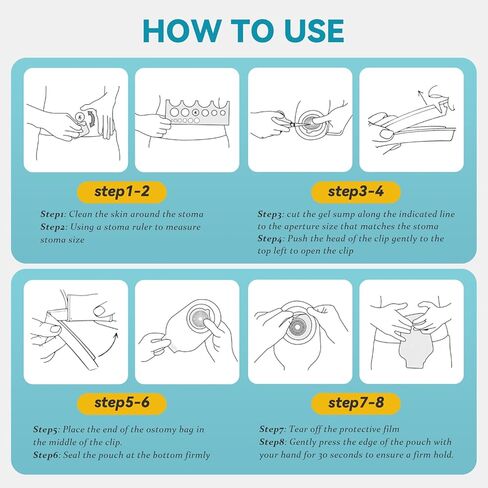 HOW TO USE

step1-2

Step1: Clean the skin around the stoma
Step2: Using a stoma ruler to measure stoma size

step3-4

Step3: cut the gel sump along the indicated line to the aperture size that matches the stoma
Step4: Push the head of the clip gently to the top left to open the clip

step5-6

Step5: Place the end of the ostomy bag in the middle of the clip.
Step6: Seal the pouch at the bottom firmly

step7-8

Step7: Tear off the protective film
Step8: Gently press the edge of the pouch with your hand for 30 seconds to ensure a firm hold.