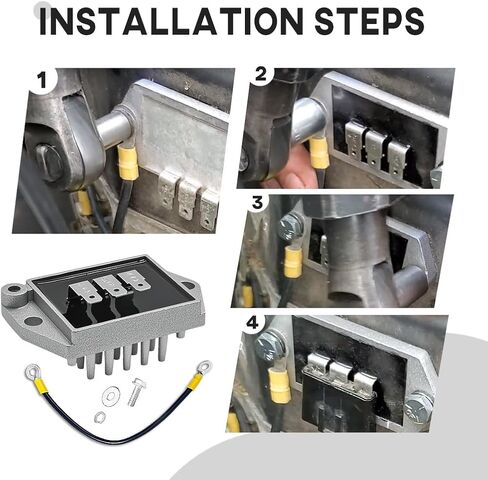 INSTALLATION STEPS

1

2

3

4