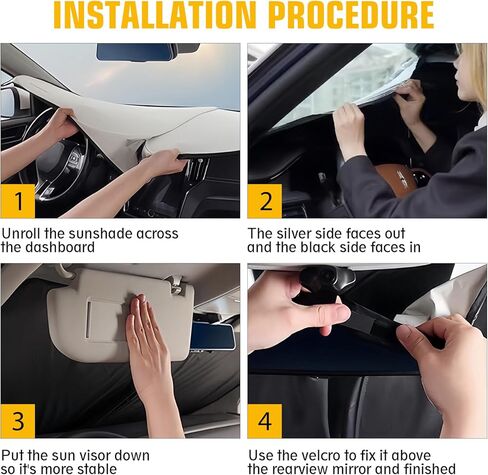 INSTALLATION PROCEDURE

1

Unroll the sunshade across the dashboard

2

The silver side faces out and the black side faces in

3

Put the sun visor down so it's more stable

4

Use the velcro to fix it above the rearview mirror and finished