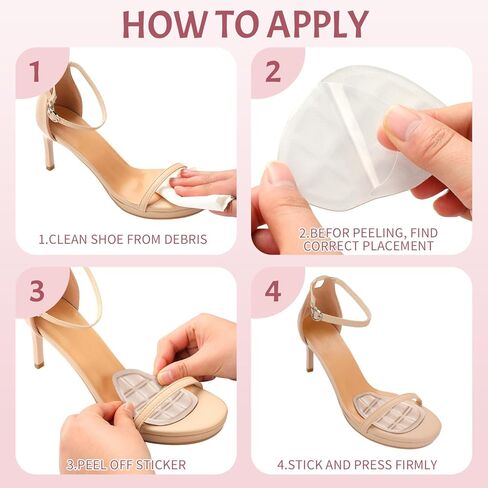 HOW TO APPLY

1

1.CLEAN SHOE FROM DEBRIS

2

2.BEFOR PEELING, FIND CORRECT PLACEMENT

3

3.PEEL OFF STICKER

4

4.STICK AND PRESS FIRMLY