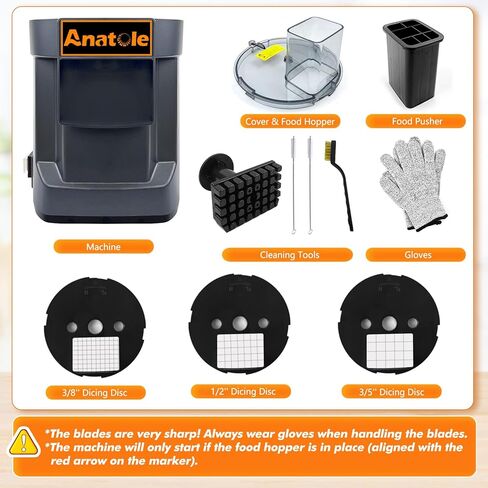 Anatole

Cover & Food Hopper

Food Pusher

Machine

Cleaning Tools

Gloves

3/8'' Dicing Disc

1/2'' Dicing Disc

3/5'' Dicing Disc

*The blades are very sharp! Always wear gloves when handling the blades.
*The machine will only start if the food hopper is in place (aligned with the red arrow on the marker).