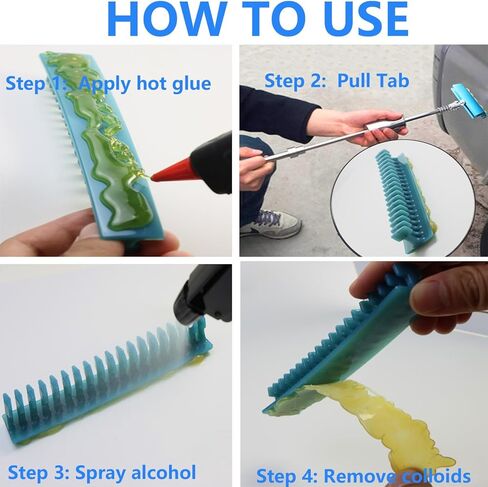 HOW TO USE

Step 1: Apply hot glue

Step 2: Pull Tab

Step 3: Spray alcohol

Step 4: Remove colloids