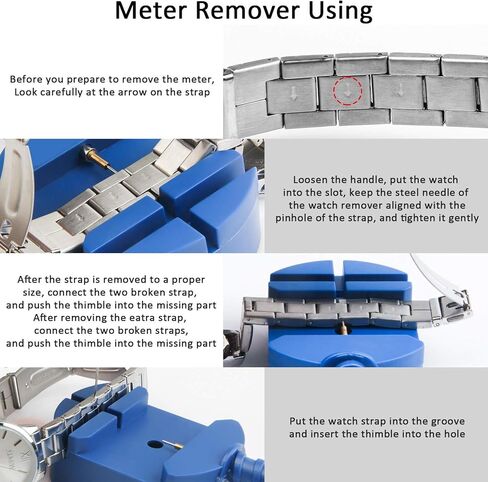 Meter Remover Using

Before you prepare to remove the meter, Look carefully at the arrow on the strap

Loosen the handle, put the watch into the slot, keep the steel needle of the watch remover aligned with the pinhole of the strap, and tighten it gently

After the strap is removed to a proper size, connect the two broken strap, and push the thimble into the missing part
After removing the eatra strap, connect the two broken straps, and push the thimble into the missing part

Put the watch strap into the groove and insert the thimble into the hole