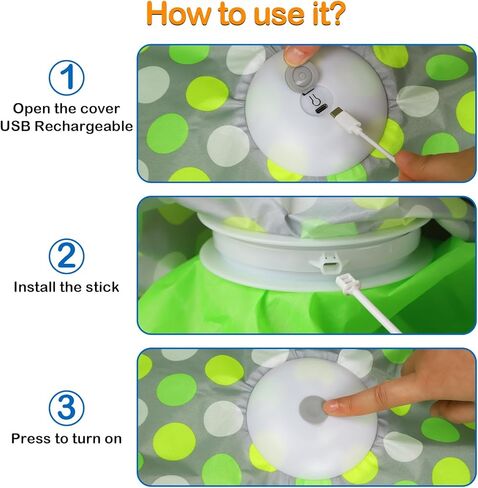 How to use it?

1
Open the cover
USB Rechargeable

2
Install the stick

3
Press to turn on