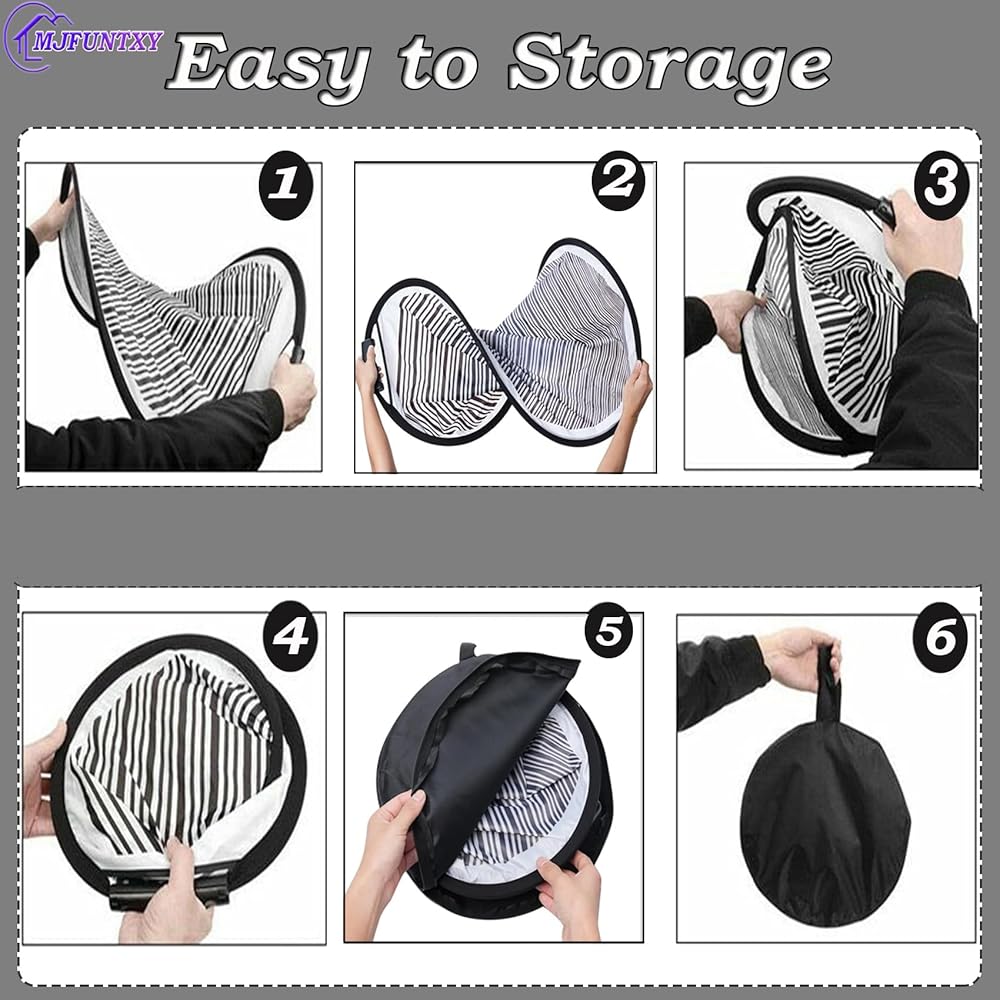 MJFUNTXY

Easy to Storage

1

2

3

4

5

6