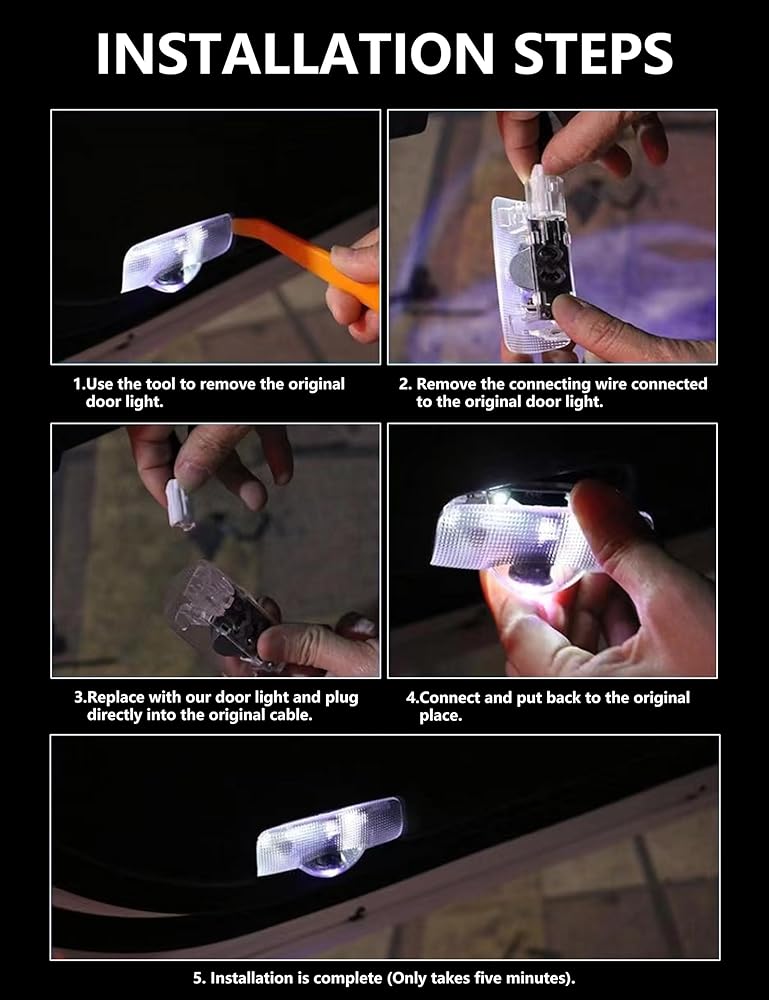 INSTALLATION STEPS

1.Use the tool to remove the original door light.

2. Remove the connecting wire connected to the original door light.

3.Replace with our door light and plug directly into the original cable.

4.Connect and put back to the original place.

5. Installation is complete (Only takes five minutes).