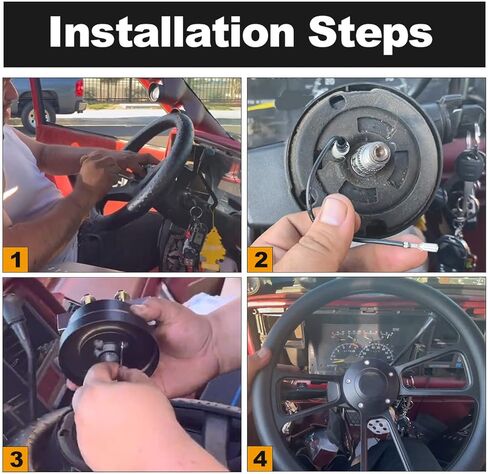 Installation Steps

1

2

3

4