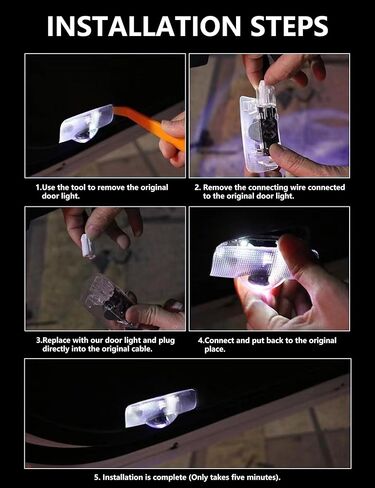 INSTALLATION STEPS

1.Use the tool to remove the original door light.

2. Remove the connecting wire connected to the original door light.

3.Replace with our door light and plug directly into the original cable.

4.Connect and put back to the original place.

5. Installation is complete (Only takes five minutes).