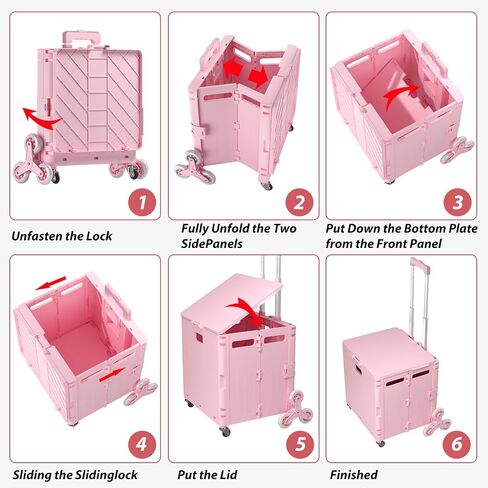 1

Unfasten the Lock

2

Fully Unfold the Two SidePanels

3

Put Down the Bottom Plate from the Front Panel

4

Sliding the Slidinglock

5

Put the Lid

6

Finished