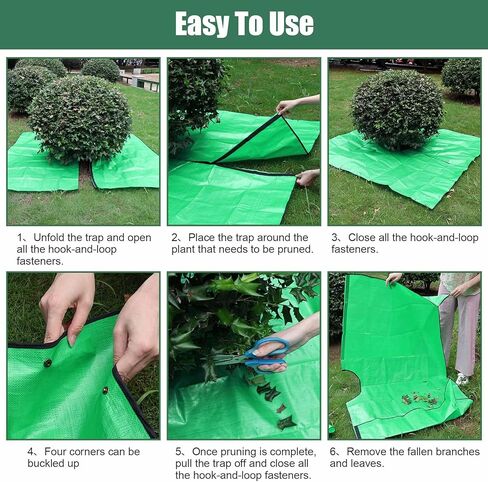 Easy To Use

1、Unfold the trap and open all the hook-and-loop fasteners.

2、Place the trap around the plant that needs to be pruned.

3、Close all the hook-and-loop fasteners.

4、Four corners can be buckled up

5、Once pruning is complete, pull the trap off and close all the hook-and-loop fasteners.

6、Remove the fallen branches and leaves.