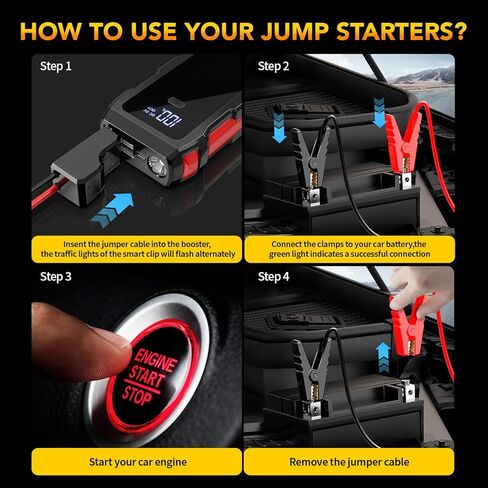 HOW TO USE YOUR JUMP STARTERS?

Step 1

100

Insent the jumper cable into the booster, the traffic lights of the smart clip will flash alternately

Step 2

Connect the clamps to your car battery,the green light indicates a successful connection

Step 3

ENGINE START STOP

Start your car engine

Step 4

Remove the jumper cable