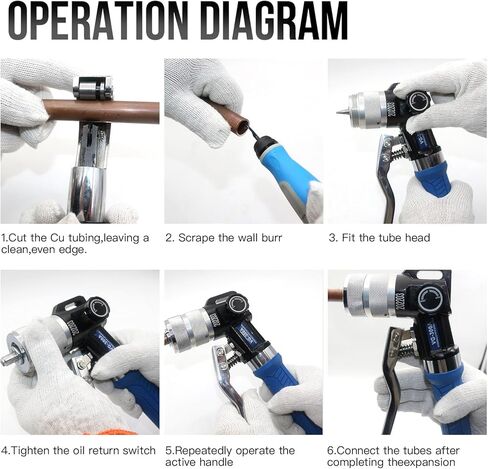 OPERATION DIAGRAM

1.Cut the Cu tubing,leaving a clean,even edge.

2. Scrape the wall burr

3. Fit the tube head

4.Tighten the oil return switch

5.Repeatedly operate the active handle

6.Connect the tubes after completing theexpansion