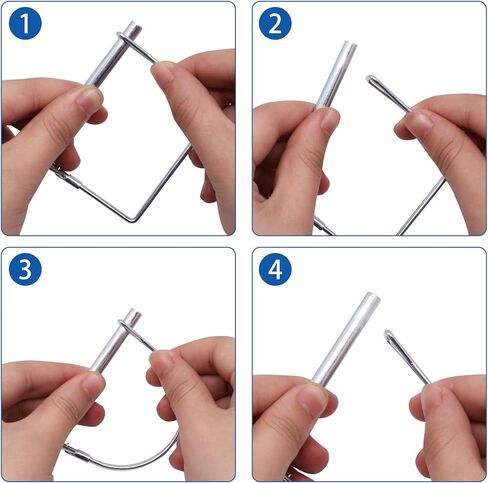 1

2

3

4