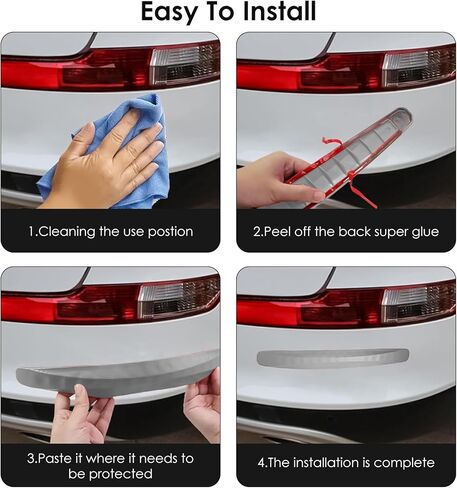 Easy To Install

1.Cleaning the use postion

2.Peel off the back super glue

3.Paste it where it needs to be protected

4.The installation is complete