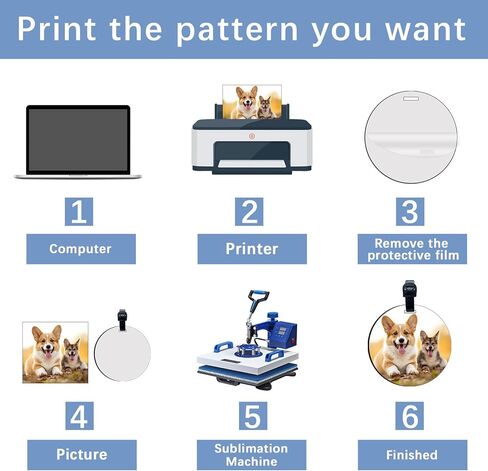 Print the pattern you want

1
Computer

2
Printer

3
Remove the protective film

4
Picture

5
Sublimation Machine

6
Finished