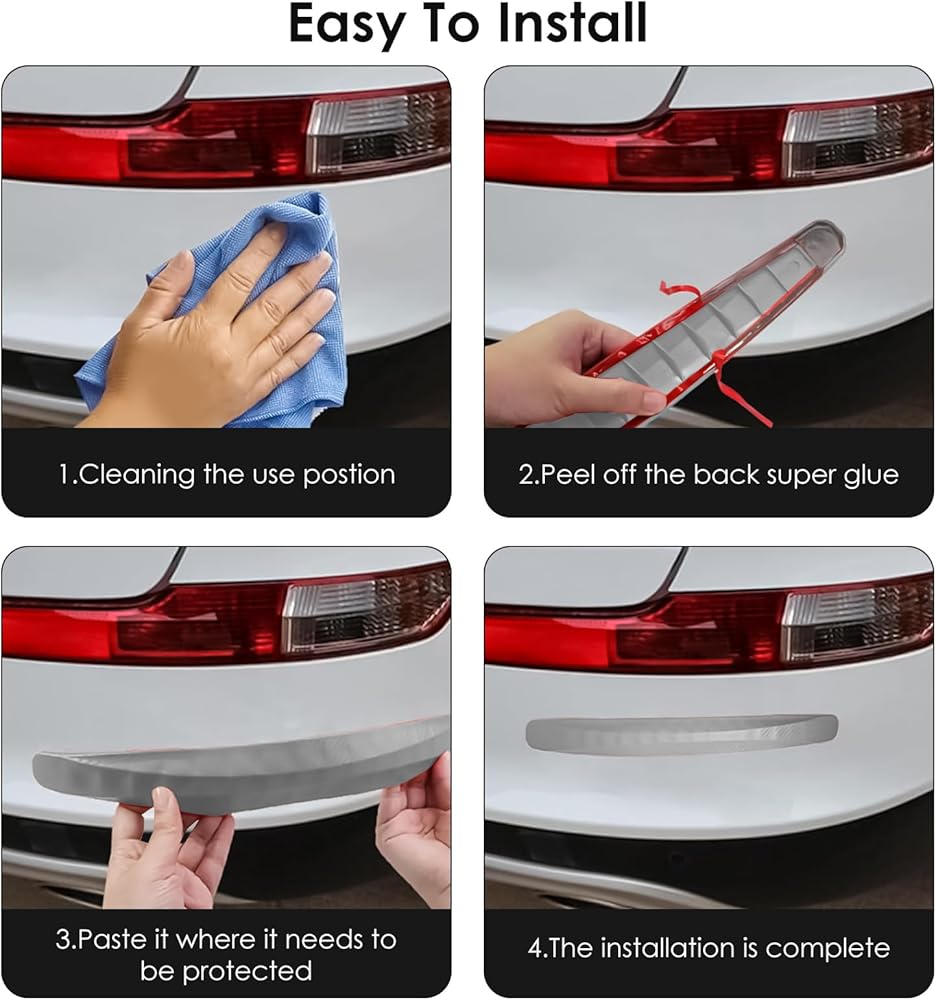 Easy To Install

1.Cleaning the use postion

2.Peel off the back super glue

3.Paste it where it needs to be protected

4.The installation is complete