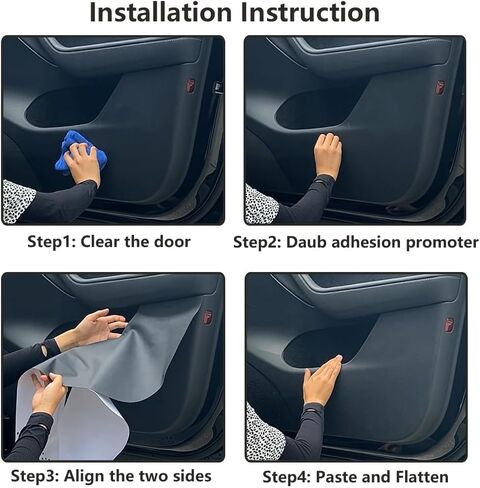 Installation Instruction

Step1: Clear the door

Step2: Daub adhesion promoter

Step3: Align the two sides

Step4: Paste and Flatten