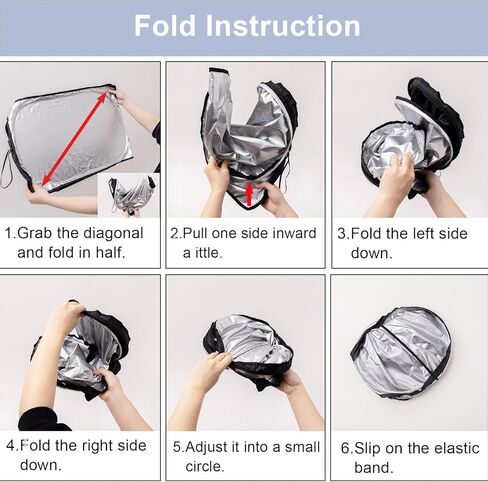 Fold Instruction

1.Grab the diagonal and fold in half.

2.Pull one side inward a ittle.

3.Fold the left side down.

4.Fold the right side down.

5.Adjust it into a small circle.

6.Slip on the elastic band.