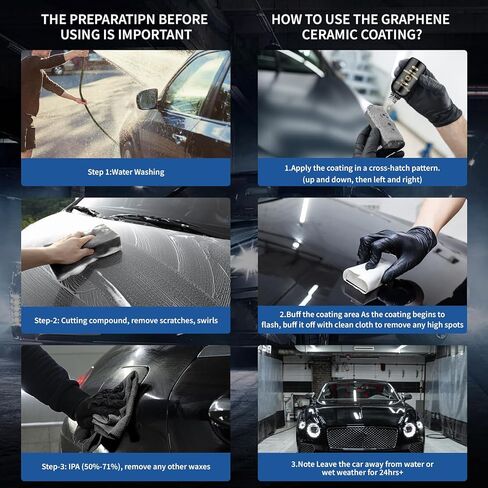 THE PREPARATIPN BEFORE USING IS IMPORTANT

Step 1:Water Washing

Step-2: Cutting compound, remove scratches, swirls

Step-3: IPA (50%-71%), remove any other waxes

HOW TO USE THE GRAPHENE CERAMIC COATING?

1.Apply the coating in a cross-hatch pattern. (up and down, then left and right)

2.Buff the coating area As the coating begins to flash, buff it off with clean cloth to remove any high spots

3.Note Leave the car away from water or wet weather for 24hrs+