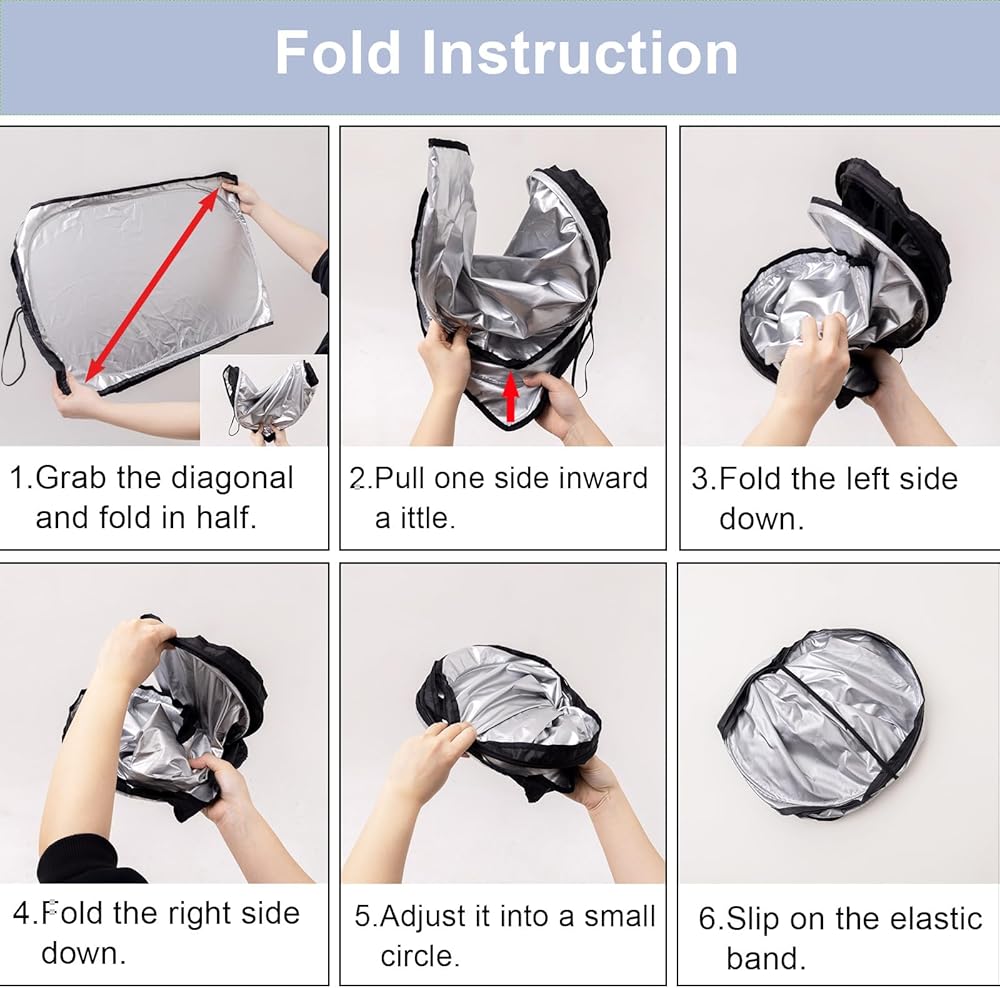 Fold Instruction

1.Grab the diagonal and fold in half.

2.Pull one side inward a ittle.

3.Fold the left side down.

4.Fold the right side down.

5.Adjust it into a small circle.

6.Slip on the elastic band.