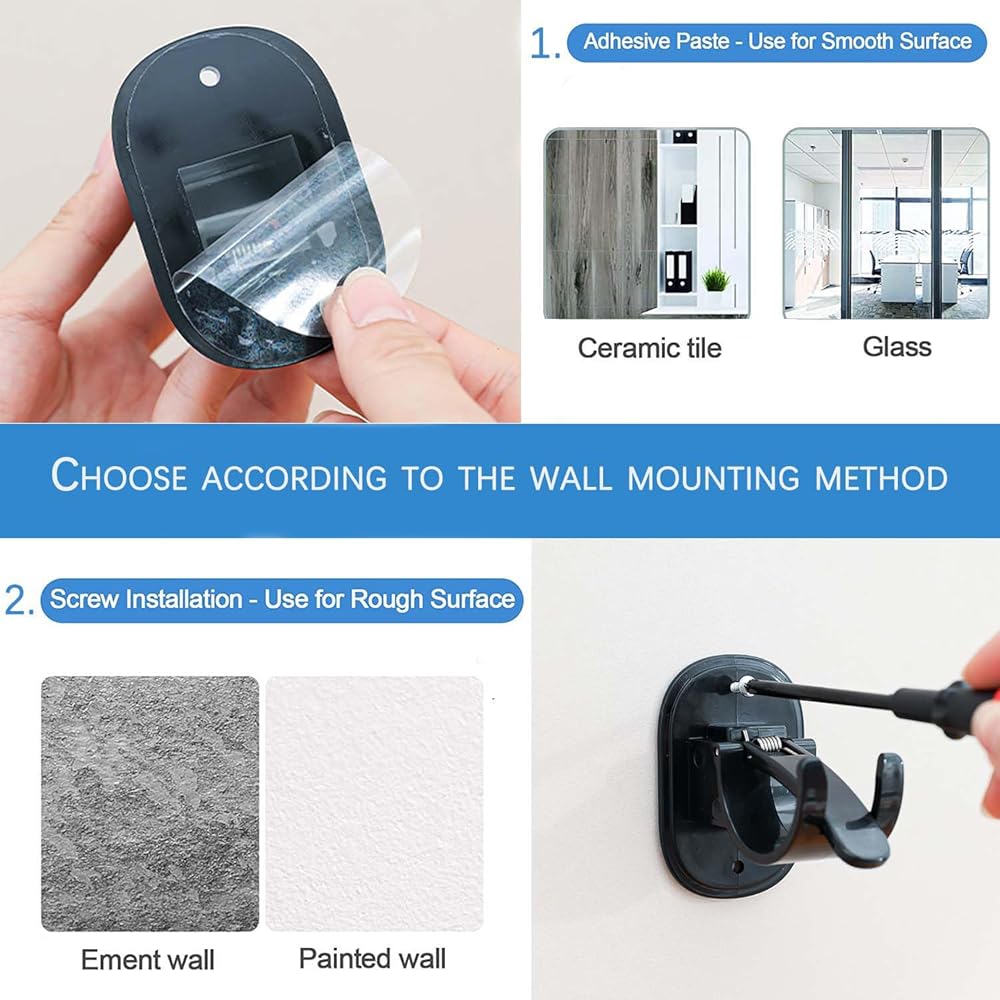 1. Adhesive Paste - Use for Smooth Surface

Ceramic tile

Glass

CHOOSE ACCORDING TO THE WALL MOUNTING METHOD

2. Screw Installation - Use for Rough Surface

Ement wall

Painted wall