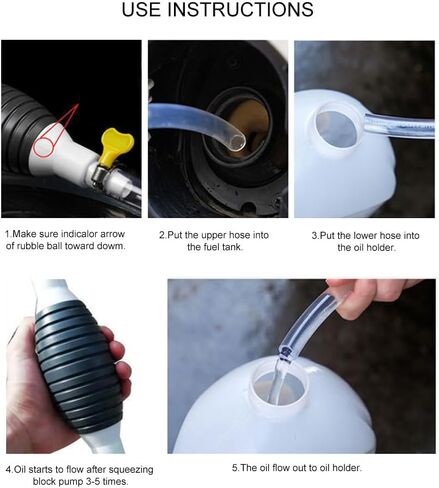 USE INSTRUCTIONS

1.Make sure indicalor arrow of rubble ball toward dowm.

2.Put the upper hose into the fuel tank.

3.Put the lower hose into the oil holder.

4.Oil starts to flow after squeezing block pump 3-5 times.

5.The oil flow out to oil holder.