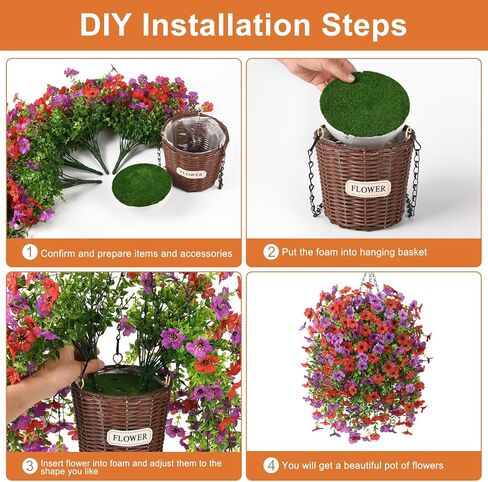 DIY Installation Steps

FLOWER

1 Confirm and prepare items and accessories

FLOWER

2 Put the foam into hanging basket

FLOWER

3 Insert flower into foam and adjust them to the shape you like

4 You will get a beautiful pot of flowers