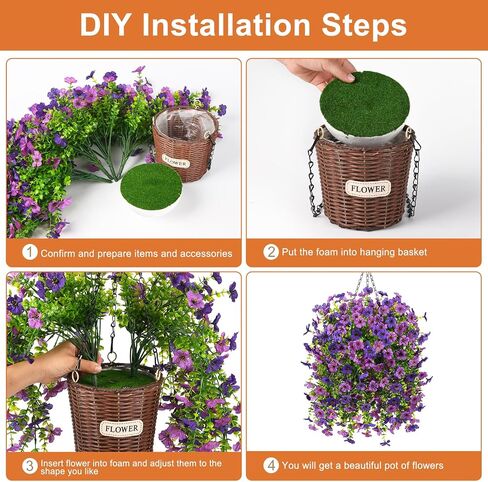 DIY Installation Steps

FLOWER

1 Confirm and prepare items and accessories

FLOWER

2 Put the foam into hanging basket

FLOWER

3 Insert flower into foam and adjust them to the shape you like

4 You will get a beautiful pot of flowers