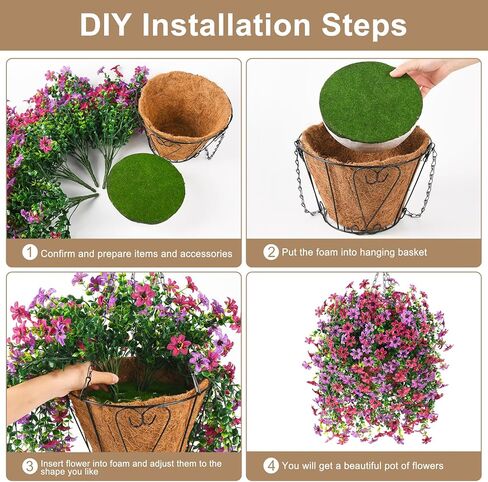 DIY Installation Steps

1 Confirm and prepare items and accessories

2 Put the foam into hanging basket

3 Insert flower into foam and adjust them to the shape you like

4 You will get a beautiful pot of flowers