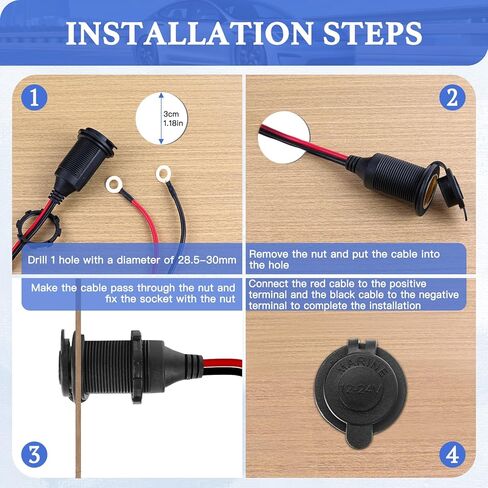 INSTALLATION STEPS

1

3cm
1.18in

Drill 1 hole with a diameter of 28.5-30mm

2

Remove the nut and put the cable into the hole

Make the cable pass through the nut and fix the socket with the nut

3

Connect the red cable to the positive terminal and the black cable to the negative terminal to complete the installation

MARINE
12-24V

4