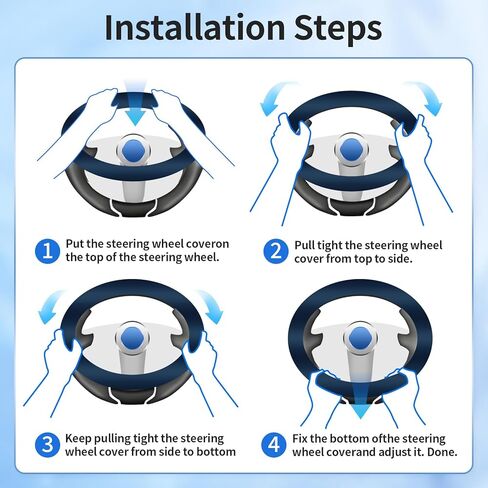 Installation Steps

1 Put the steering wheel coveron the top of the steering wheel.

2 Pull tight the steering wheel cover from top to side.

3 Keep pulling tight the steering wheel cover from side to bottom

4 Fix the bottom ofthe steering wheel coverand adjust it. Done.