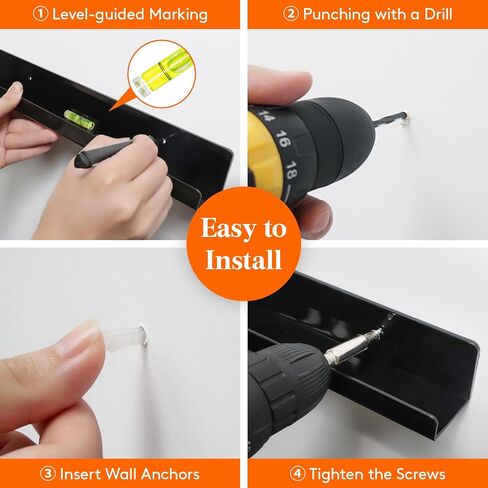 ① Level-guided Marking

② Punching with a Drill

14 16 18

Easy to Install

③ Insert Wall Anchors

④ Tighten the Screws