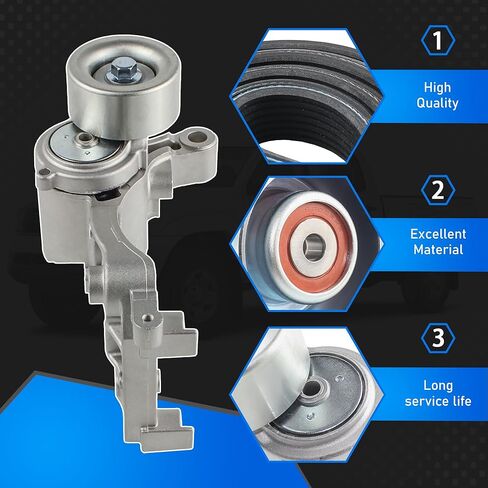 1
High Quality

2
Excellent Material

3
Long service life