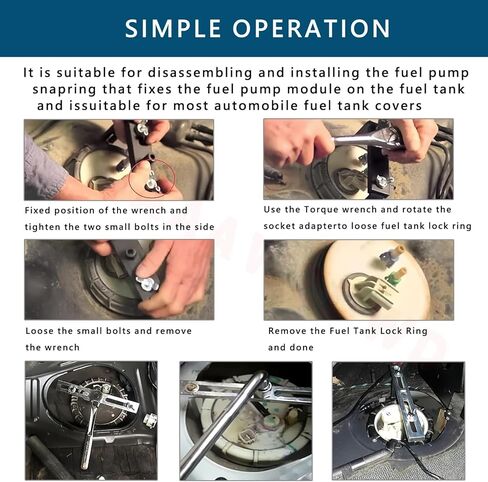 SIMPLE OPERATION

It is suitable for disassembling and installing the fuel pump snapring that fixes the fuel pump module on the fuel tank and issuitable for most automobile fuel tank covers

Fixed position of the wrench and tighten the two small bolts in the side

Use the Torque wrench and rotate the socket adapterto loose fuel tank lock ring

Loose the small bolts and remove the wrench

Remove the Fuel Tank Lock Ring and done