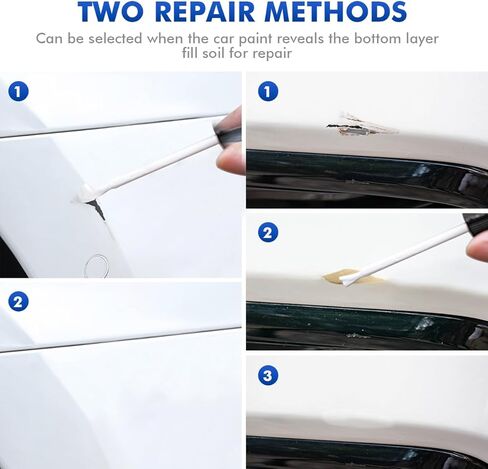 TWO REPAIR METHODS

Can be selected when the car paint reveals the bottom layer fill soil for repair

1

2

1

2

3