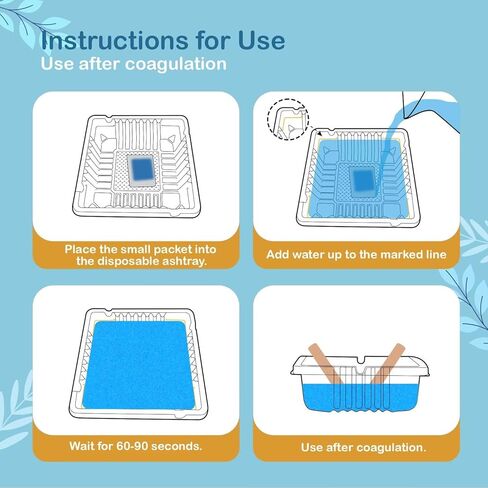 Instructions for Use
Use after coagulation

Place the small packet into the disposable ashtray.

Add water up to the marked line

Wait for 60-90 seconds.

Use after coagulation.