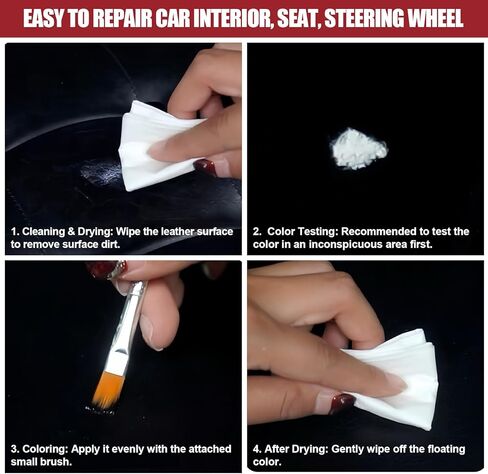 EASY TO REPAIR CAR INTERIOR, SEAT, STEERING WHEEL

1. Cleaning & Drying: Wipe the leather surface to remove surface dirt.

2. Color Testing: Recommended to test the color in an inconspicuous area first.

3. Coloring: Apply it evenly with the attached small brush.

4. After Drying: Gently wipe off the floating color.