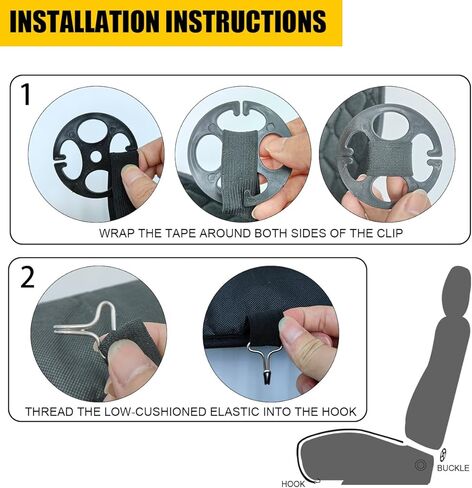 INSTALLATION INSTRUCTIONS

1

WRAP THE TAPE AROUND BOTH SIDES OF THE CLIP

2

THREAD THE LOW-CUSHIONED ELASTIC INTO THE HOOK

BUCKLE

HOOK