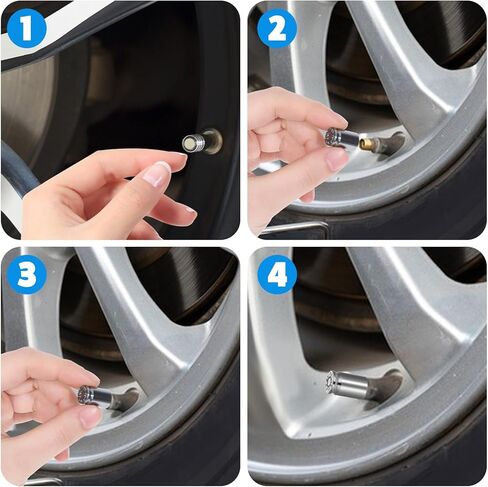 1

2

3

4