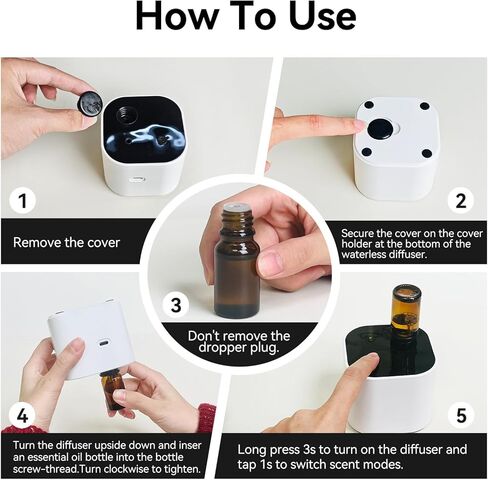 How To Use

1

Remove the cover

2

Secure the cover on the cover holder at the bottom of the waterless diffuser.

3

Don't remove the dropper plug.

4

Turn the diffuser upside down and inser an essential oil bottle into the bottle screw-thread.Turn clockwise to tighten.

5

Long press 3s to turn on the diffuser and tap 1s to switch scent modes.