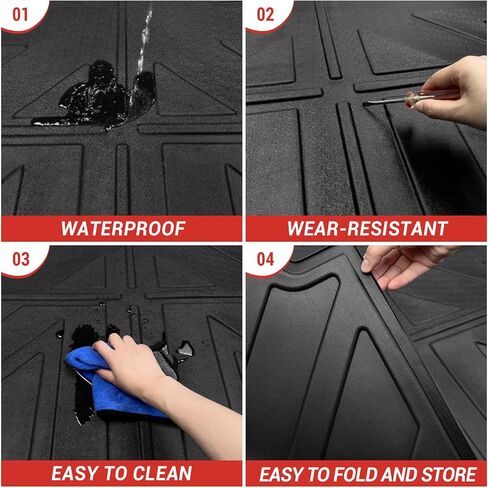 01

WATERPROOF

02

WEAR-RESISTANT

03

EASY TO CLEAN

04

EASY TO FOLD AND STORE