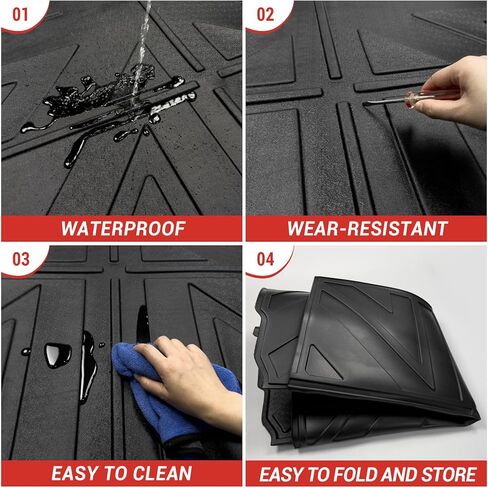 01

WATERPROOF

02

WEAR-RESISTANT

03

EASY TO CLEAN

04

EASY TO FOLD AND STORE