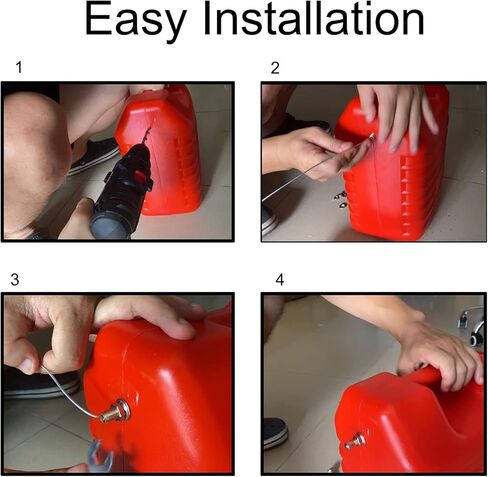 Easy Installation

1

2

3

4