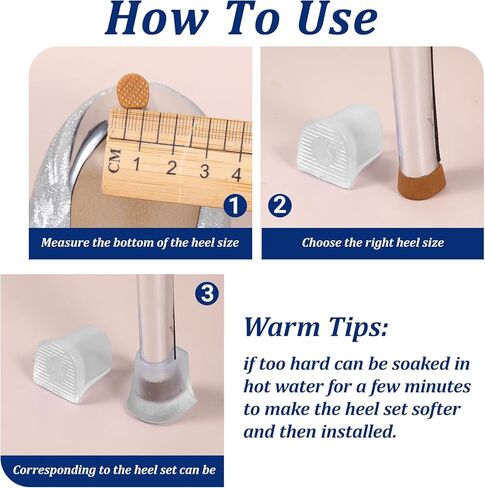 How To Use

CM 1 2 3 4

1

Measure the bottom of the heel size

2

Choose the right heel size

3

Corresponding to the heel set can be

Warm Tips:

if too hard can be soaked in hot water for a few minutes to make the heel set softer and then installed.